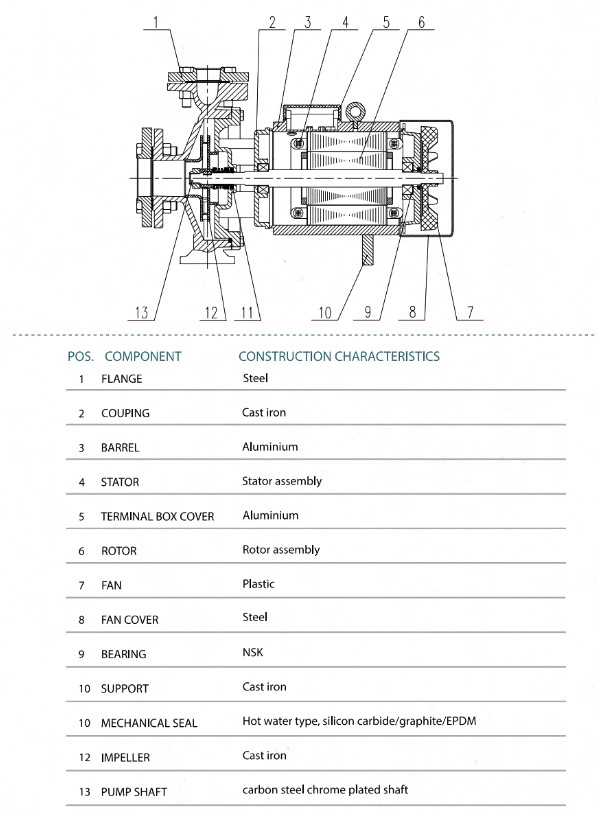 1 2 3 4 5 6

13 12 11 10 9 8 7

| POS. | COMPONENT | CONSTRUCTION CHARACTERISTICS |
|---|---|---|
| 1 | FLANGE | Steel |
| 2 | COUPING | Cast iron |
| 3 | BARREL | Aluminium |
| 4 | STATOR | Stator assembly |
| 5 | TERMINAL BOX COVER | Aluminium |
| 6 | ROTOR | Rotor assembly |
| 7 | FAN | Plastic |
| 8 | FAN COVER | Steel |
| 9 | BEARING | NSK |
| 10 | SUPPORT | Cast iron |
| 10 | MECHANICAL SEAL | Hot water type, silicon carbide/graphite/EPDM |
| 12 | IMPELLER | Cast iron |
| 13 | PUMP SHAFT | carbon steel chrome plated shaft |